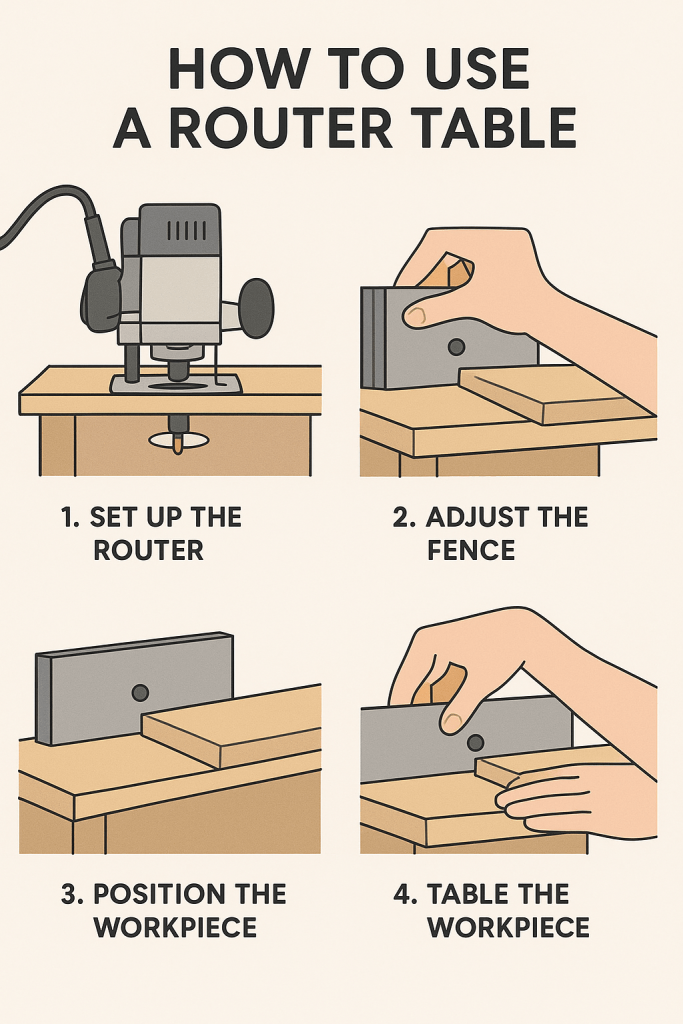 HOW TO USE A ROUTER TABLE

1. SET UP THE ROUTER

2. ADJUST THE FENCE

3. POSITION THE WORKPIECE

4. TABLE THE WORKPIECE